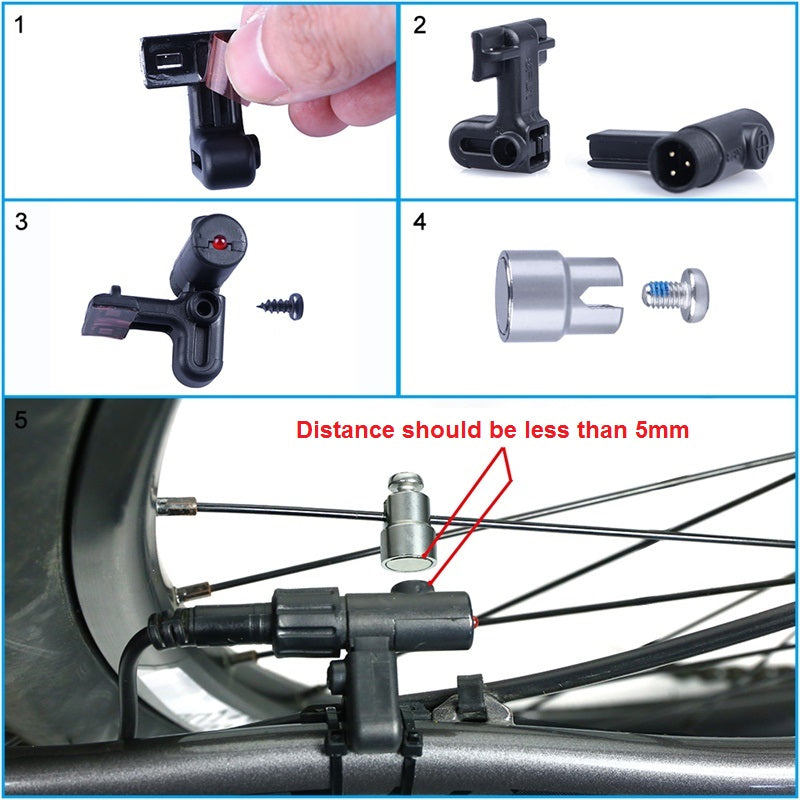 1

2

3

4

5

Distance should be less than 5mm